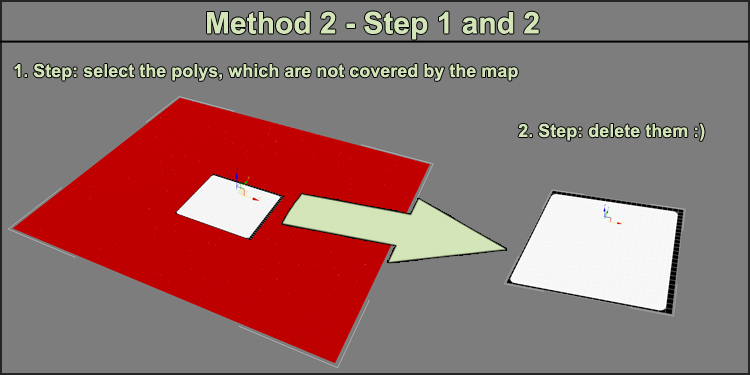 Method 2 - Step 1 and 2

1. Step: select the polys, which are not covered by the map

2. Step: delete them :)